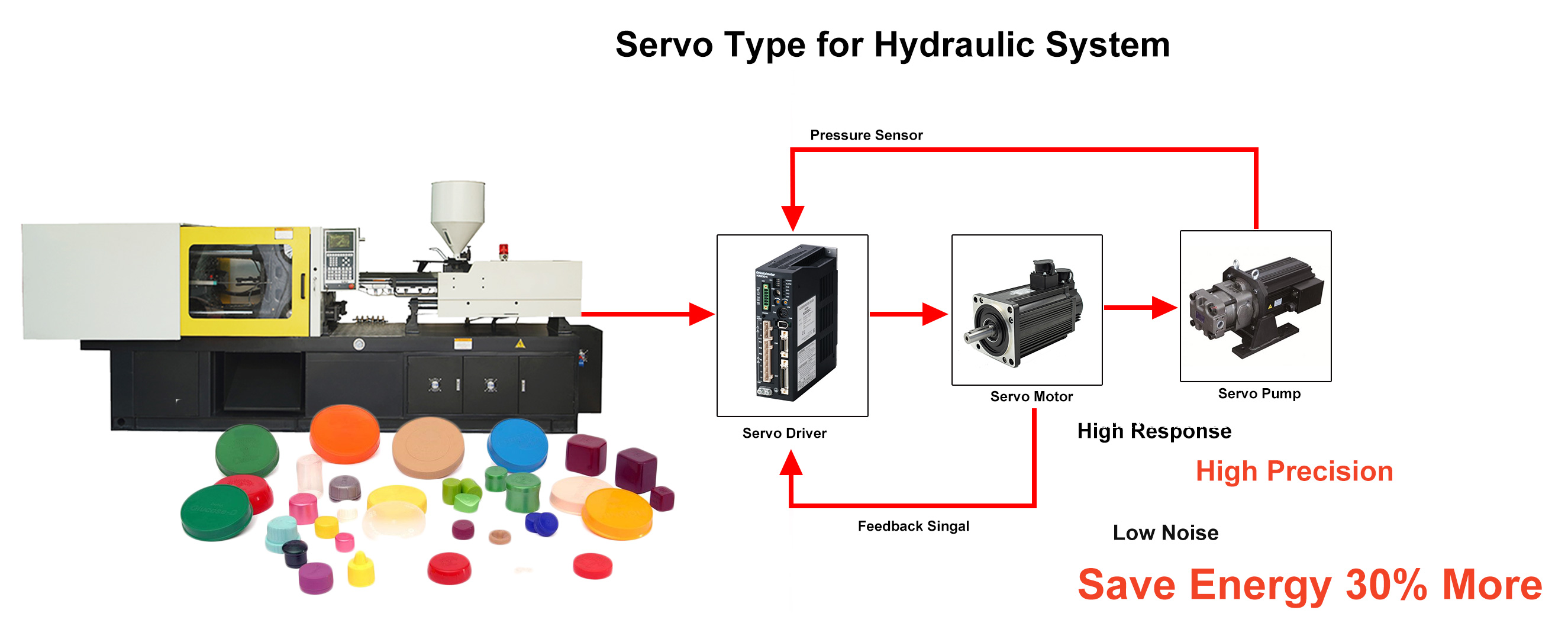 Servo Type for Hydraulic System

Pressure Sensor

Servo Driver

Servo Motor

Servo Pump

Feedback Singal

High Response

High Precision

Low Noise

Save Energy 30% More